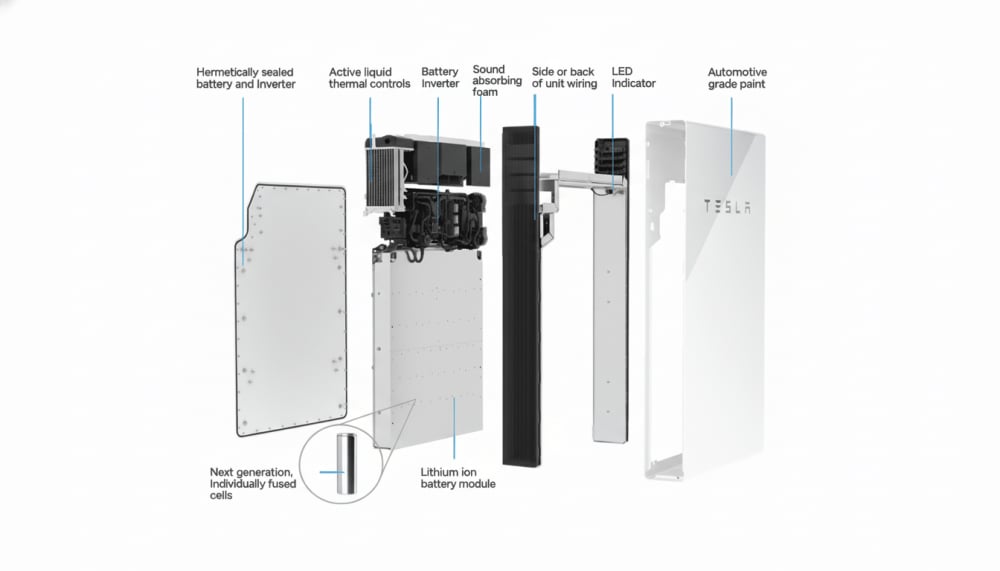 Hermetically sealed battery and Inverter

Active liquid thermal controls

Battery Inverter

Sound absorbing foam

Side or back of unit wiring

LED Indicator

Automotive grade paint

TESLA

Next generation, Individually fused cells

Lithium ion battery module